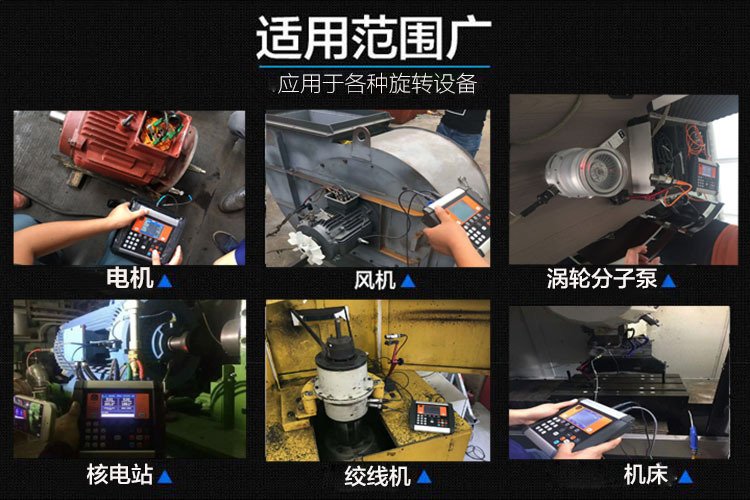 适用范围广

应用于各种旋转设备

电机▲

风机▲

涡轮分子泵▲

核电站▲

绞线机▲

机床▲